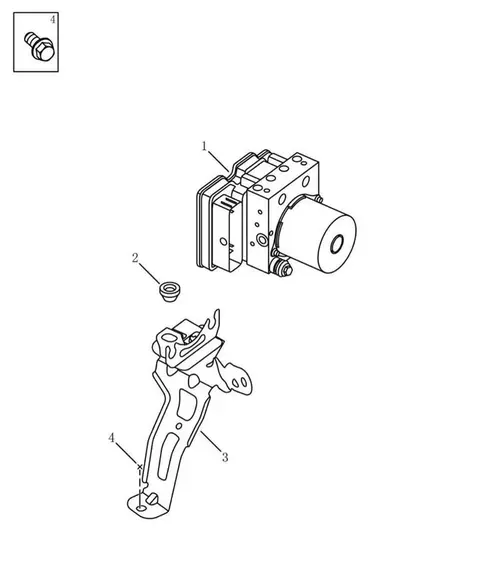 4

1

2

4

3