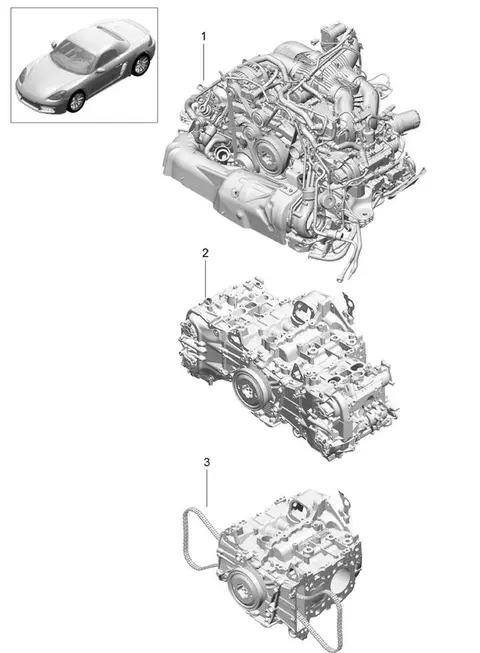 1

2

3