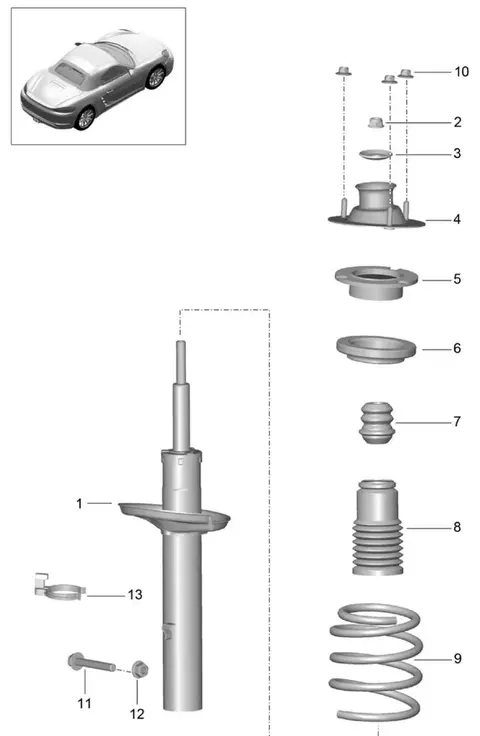 10
2
3
4
5
6
7
1
8
13
9
11
12