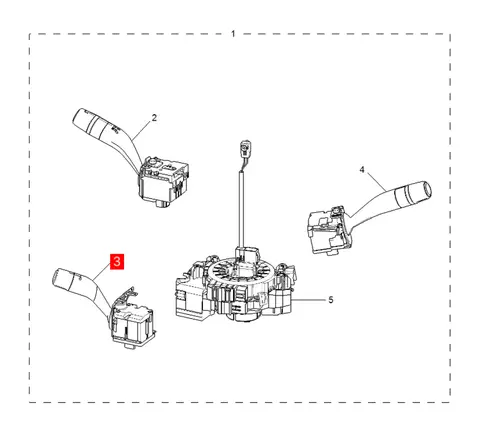 1
2
4
3
5