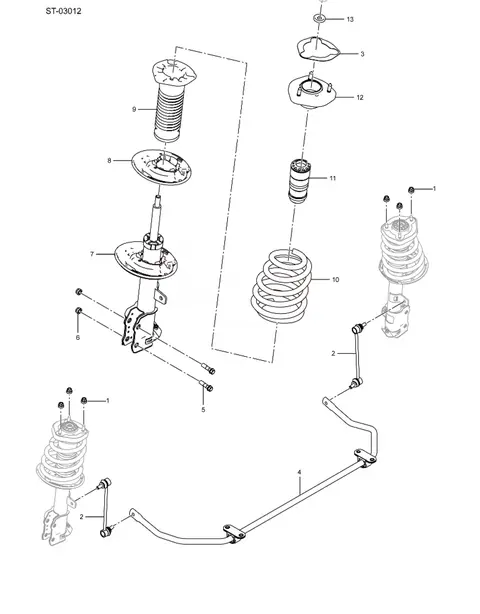 ST-03012

13

3

12

9

8

11

1

7

10

6

2

5

1

4

2